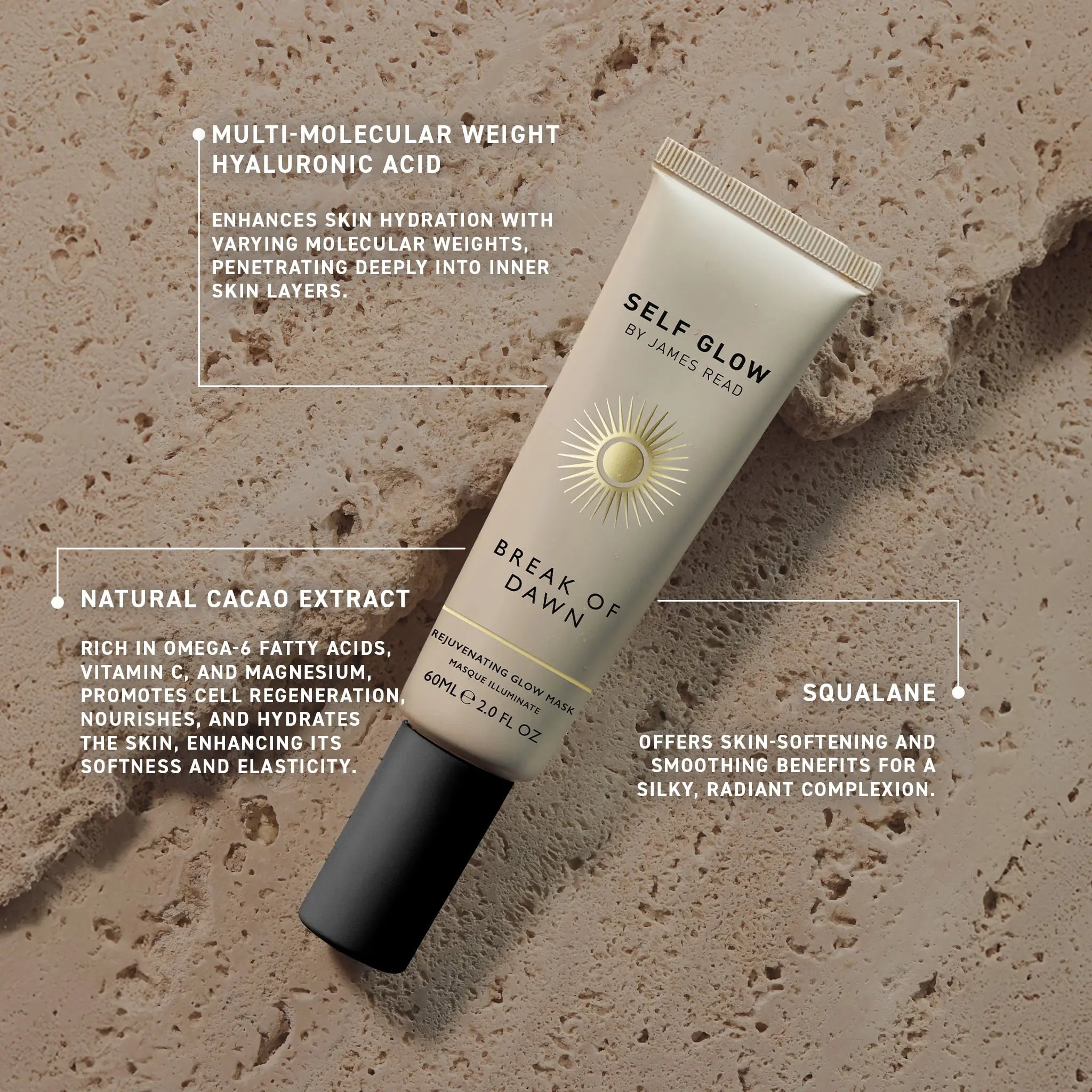 MULTI-MOLECULAR WEIGHT HYALURONIC ACID

ENHANCES SKIN HYDRATION WITH VARYING MOLECULAR WEIGHTS, PENETRATING DEEPLY INTO INNER SKIN LAYERS.

SELF GLOW
BY JAMES READ

BREAK OF DAWN

REJUVENATING GLOW MASK
MASQUE ILLUMINATE
60ML ℮ 2.0 FL OZ

NATURAL CACAO EXTRACT

RICH IN OMEGA-6 FATTY ACIDS, VITAMIN C, AND MAGNESIUM, PROMOTES CELL REGENERATION, NOURISHES, AND HYDRATES THE SKIN, ENHANCING ITS SOFTNESS AND ELASTICITY.

SQUALANE

OFFERS SKIN-SOFTENING AND SMOOTHING BENEFITS FOR A SILKY, RADIANT COMPLEXION.